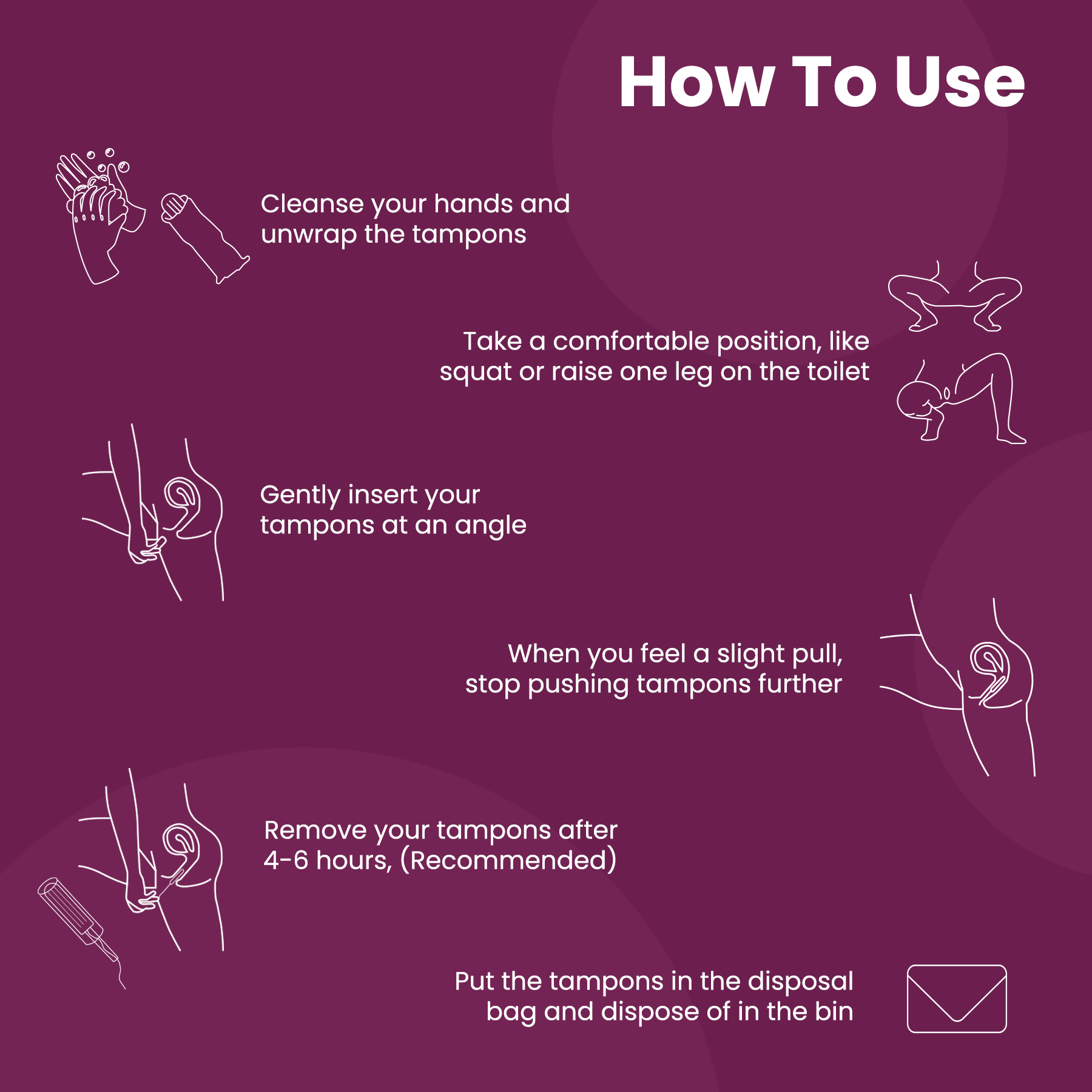 How To Use

Cleanse your hands and unwrap the tampons

Take a comfortable position, like squat or raise one leg on the toilet

Gently insert your tampons at an angle

When you feel a slight pull, stop pushing tampons further

Remove your tampons after 4-6 hours, (Recommended)

Put the tampons in the disposal bag and dispose of in the bin